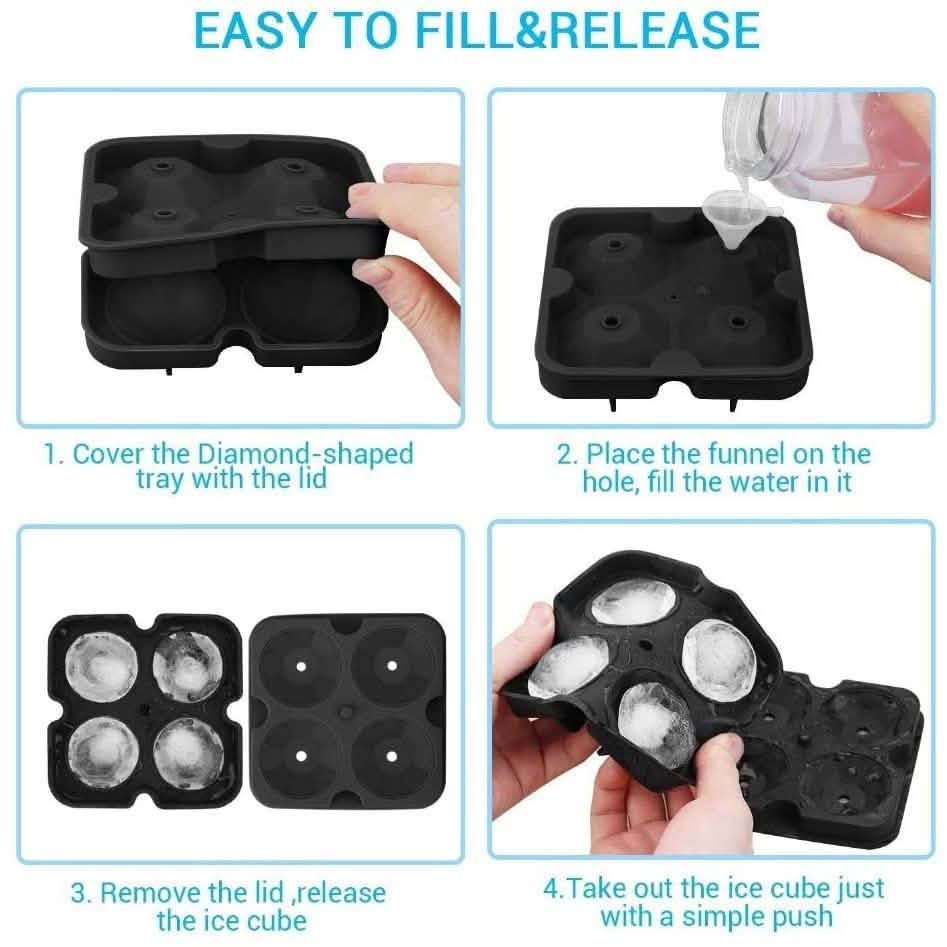 EASY TO FILL&RELEASE

1. Cover the Diamond-shaped tray with the lid

2. Place the funnel on the hole, fill the water in it

3. Remove the lid ,release the ice cube

4.Take out the ice cube just with a simple push